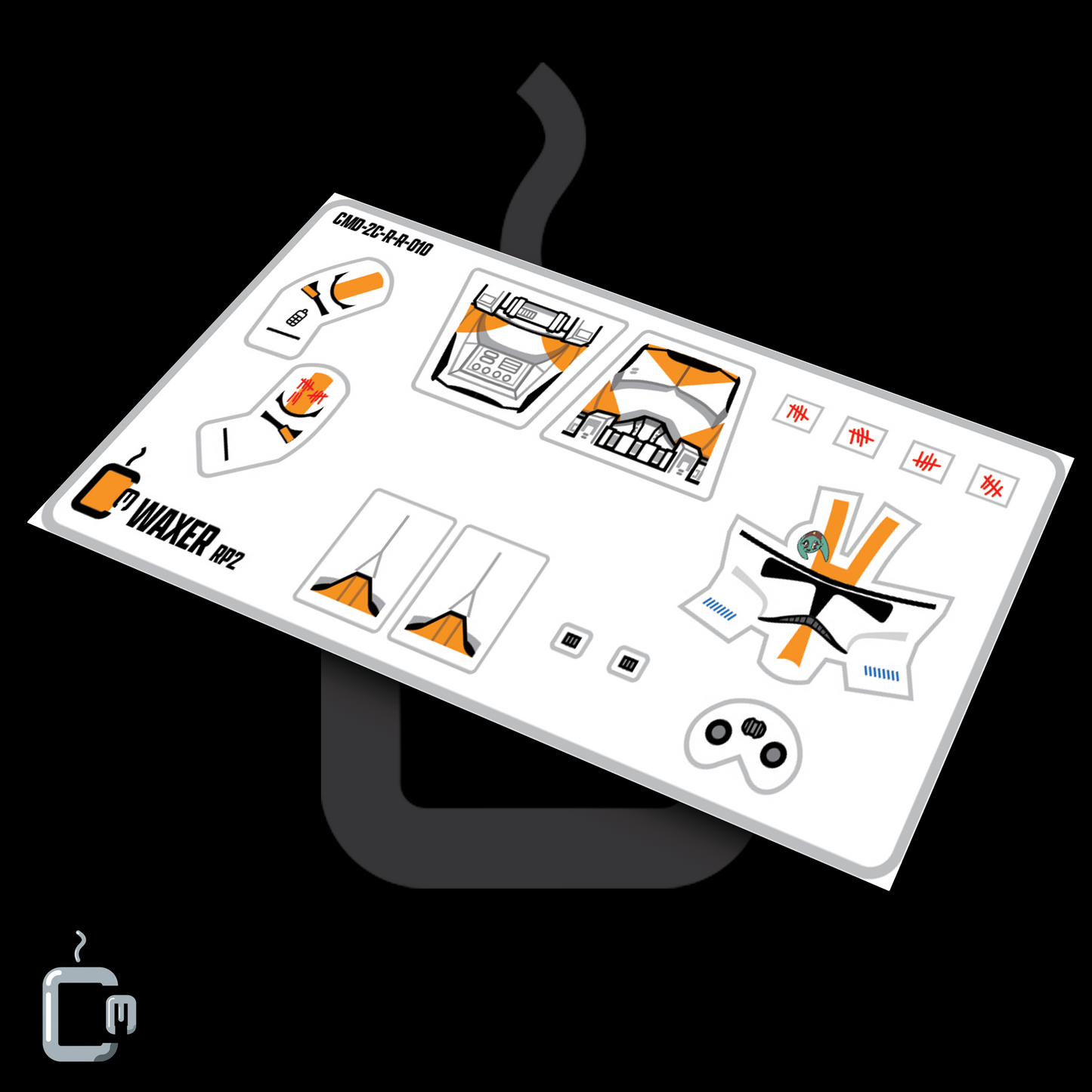 CMD-2C-R-R-010

WAXER RP2